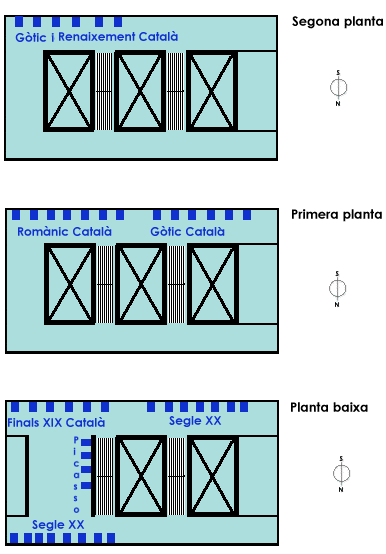 Gòtic i Renaixement Català

Segona planta

S
N

Romànic Català

Gòtic Català

Primera planta

S
N

Finals XIX Català

Segle XX

Picasso

Segle XX

Planta baixa

S
N